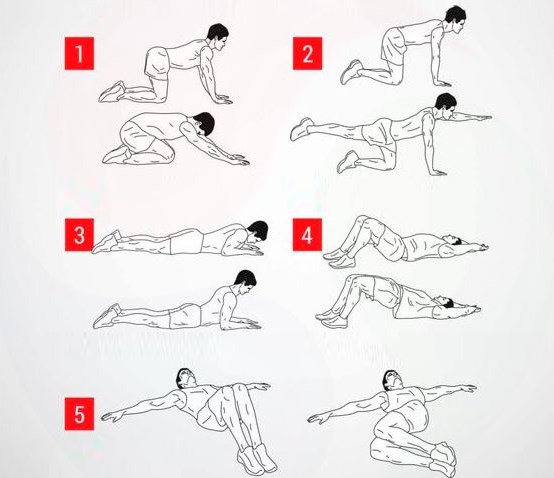 1

2

3

4

5